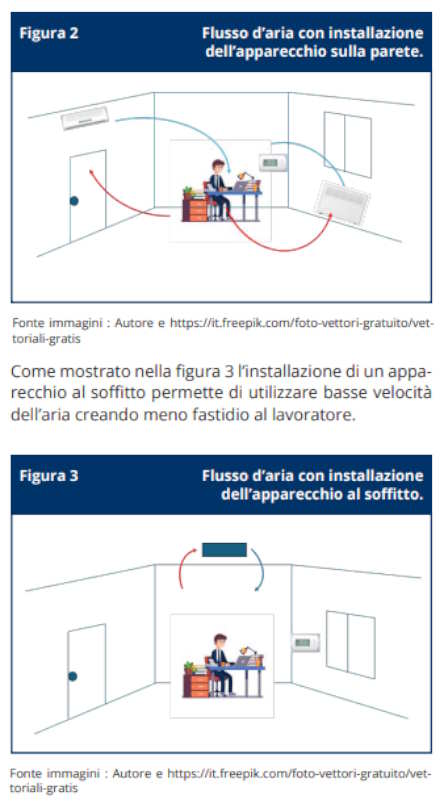 Figura 2

Flusso d'aria con installazione dell'apparecchio sulla parete.

Fonte immagini : Autore e https://it.freepik.com/foto-vettori-gratuito/vettoriali-gratis

Come mostrato nella figura 3 l'installazione di un apparecchio al soffitto permette di utilizzare basse velocità dell'aria creando meno fastidio al lavoratore.

Figura 3

Flusso d'aria con installazione dell'apparecchio al soffitto.

Fonte immagini : Autore e https://it.freepik.com/foto-vettori-gratuito/vettoriali-gratis